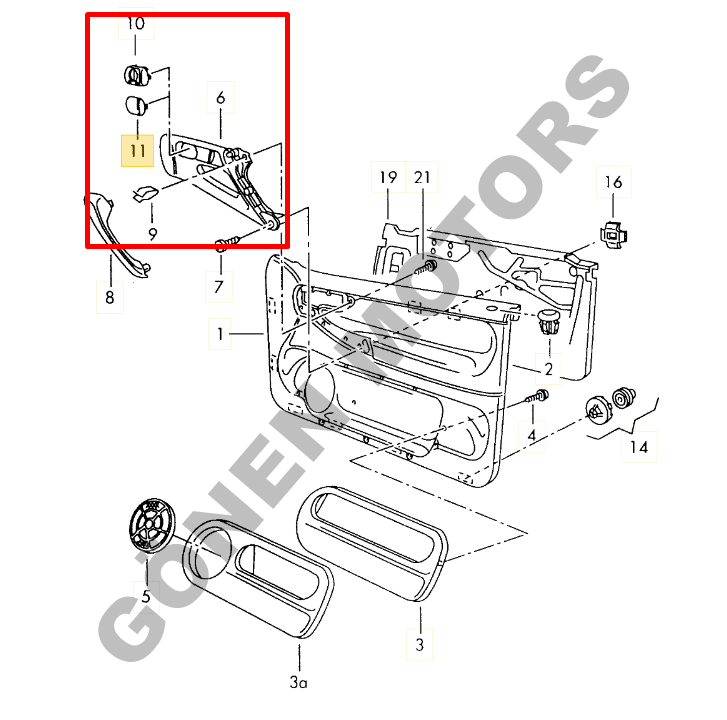 10
6
11
9
8
7
19
21
16
1
2
4
14
5
3
3a
GONEN MOTORS